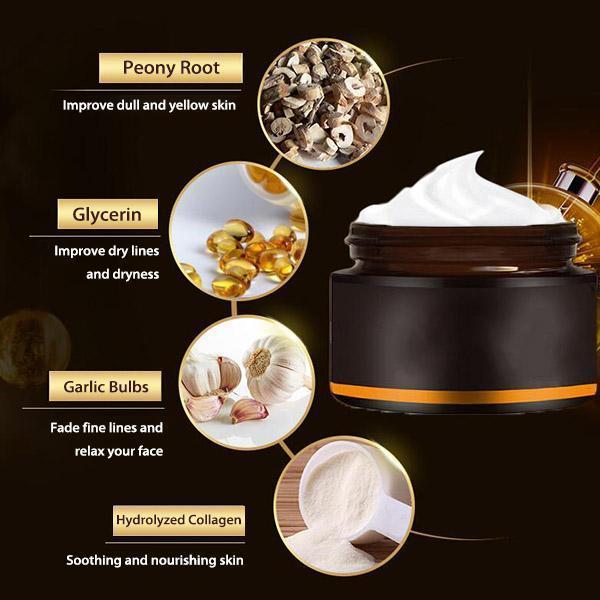 Peony Root

Improve dull and yellow skin

Glycerin

Improve dry lines and dryness

Garlic Bulbs

Fade fine lines and relax your face

Hydrolyzed Collagen

Soothing and nourishing skin